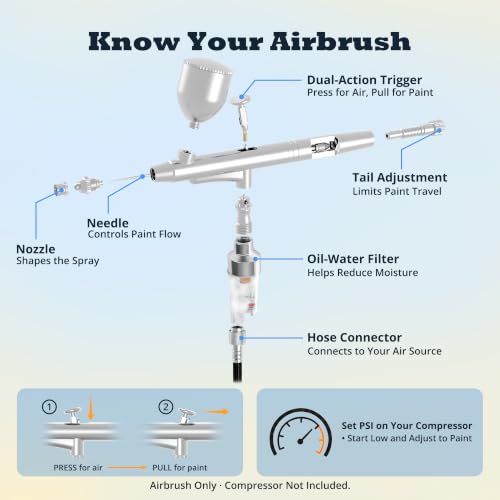 Know Your Airbrush

Dual-Action Trigger
Press for Air, Pull for Paint

Tail Adjustment
Limits Paint Travel

Needle
Controls Paint Flow

Nozzle
Shapes the Spray

Oil-Water Filter
Helps Reduce Moisture

Hose Connector
Connects to Your Air Source

①

②

PRESS for air

PULL for paint

Set PSI on Your Compressor
• Start Low and Adjust to Paint

Airbrush Only · Compressor Not Included.