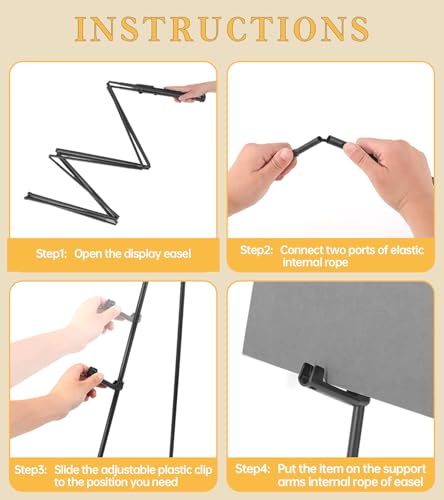 INSTRUCTIONS

Step1: Open the display easel

Step2: Connect two ports of elastic internal rope

Step3: Slide the adjustable plastic clip to the position you need

Step4: Put the item on the support arms internal rope of easel