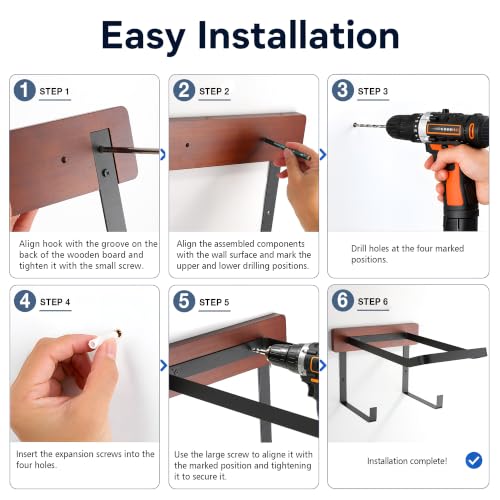 Easy Installation

1 STEP 1

Align hook with the groove on the back of the wooden board and tighten it with the small screw.

2 STEP 2

Align the assembled components with the wall surface and mark the upper and lower drilling positions.

3 STEP 3

Drill holes at the four marked positions.

4 STEP 4

Insert the expansion screws into the four holes.

5 STEP 5

Use the large screw to aligne it with the marked position and tightening it to secure it.

6 STEP 6

Installation complete!