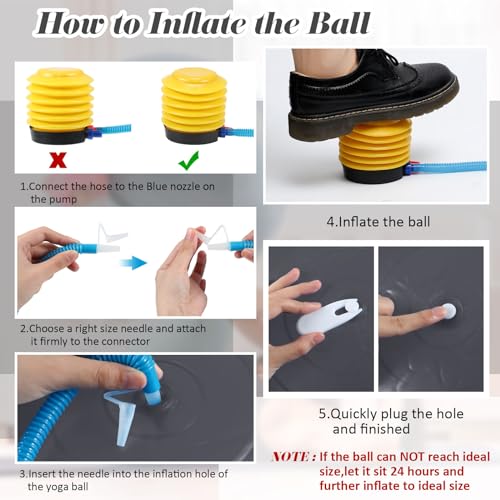 How to Inflate the Ball

1.Connect the hose to the Blue nozzle on the pump

2.Choose a right size needle and attach it firmly to the connector

3.Insert the needle into the inflation hole of the yoga ball

4.Inflate the ball

5.Quickly plug the hole and finished

NOTE : If the ball can NOT reach ideal size,let it sit 24 hours and further inflate to ideal size