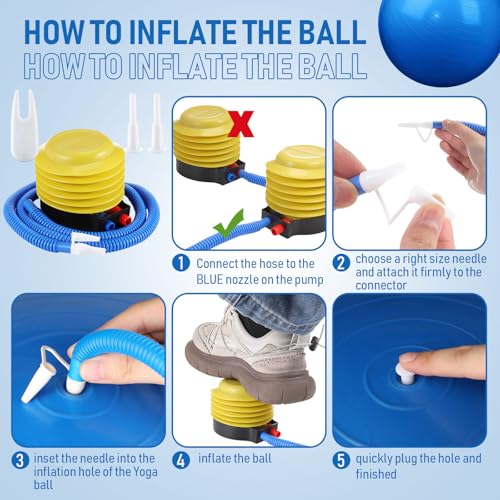 HOW TO INFLATE THE BALL
HOW TO INFLATE THE BALL

1 Connect the hose to the BLUE nozzle on the pump

2 choose a right size needle and attach it firmly to the connector

3 inset the needle into the inflation hole of the Yoga ball

4 inflate the ball

5 quickly plug the hole and finished