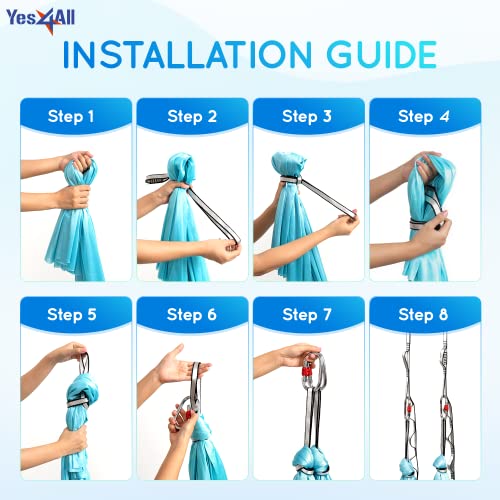 Yes4All

INSTALLATION GUIDE

Step 1

Step 2

Step 3

Step 4

Step 5

Step 6

Step 7

Step 8