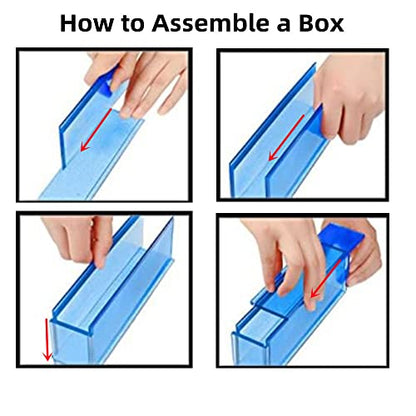 How to Assemble a Box