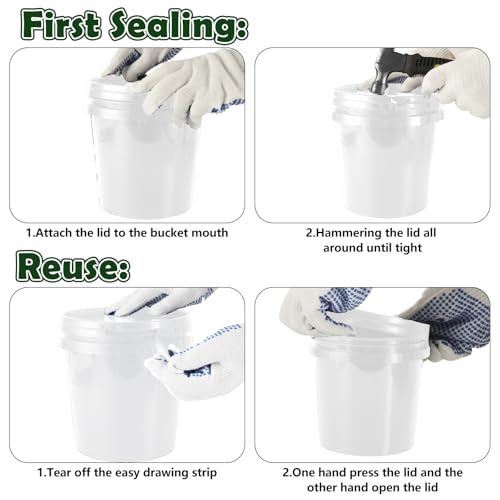 First Sealing:

1.Attach the lid to the bucket mouth

2.Hammering the lid all around until tight

Reuse:

1.Tear off the easy drawing strip

2.One hand press the lid and the other hand open the lid