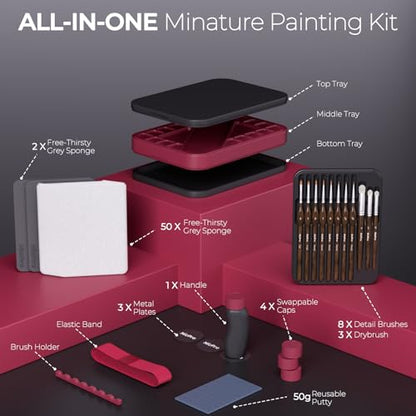 ALL-IN-ONE Minature Painting Kit

Top Tray

Middle Tray

Bottom Tray

2 X Free-Thirsty Grey Sponge

50 X Free-Thirsty Grey Sponge

1 X Handle

3 X Metal Plates

4 X Swappable Caps

Elastic Band

Brush Holder

8 X Detail Brushes
3 X Drybrush

50g Reusable Putty