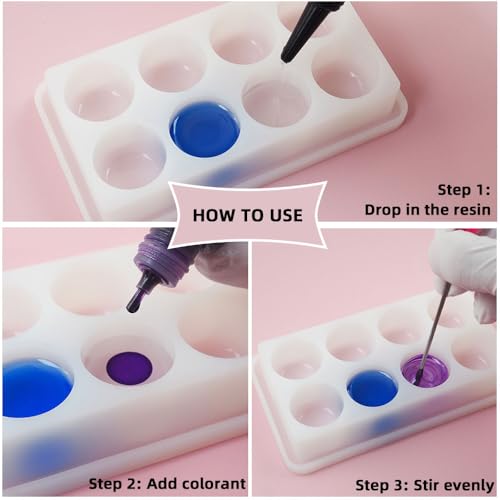 HOW TO USE

Step 1:
Drop in the resin

Step 2: Add colorant

Step 3: Stir evenly