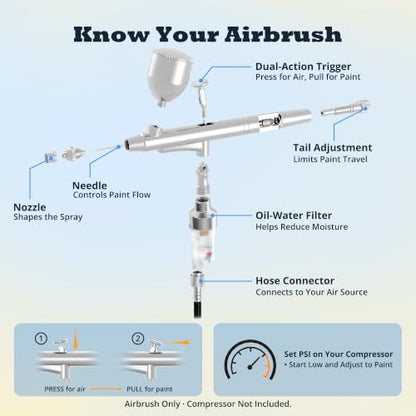 Know Your Airbrush

Dual-Action Trigger
Press for Air, Pull for Paint

Tail Adjustment
Limits Paint Travel

Needle
Controls Paint Flow

Nozzle
Shapes the Spray

Oil-Water Filter
Helps Reduce Moisture

Hose Connector
Connects to Your Air Source

①

②

PRESS for air

PULL for paint

Set PSI on Your Compressor
• Start Low and Adjust to Paint

Airbrush Only · Compressor Not Included.