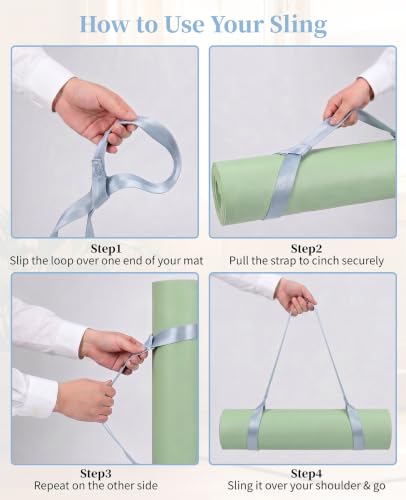 How to Use Your Sling

Step1
Slip the loop over one end of your mat

Step2
Pull the strap to cinch securely

Step3
Repeat on the other side

Step4
Sling it over your shoulder & go