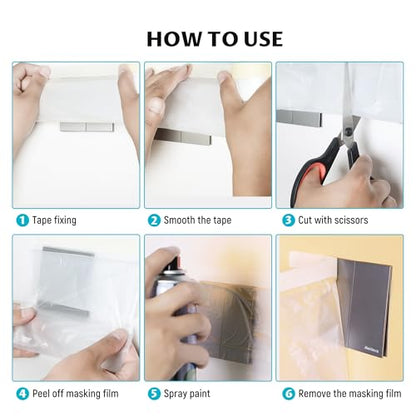 HOW TO USE

1 Tape fixing

2 Smooth the tape

3 Cut with scissors

4 Peel off masking film

5 Spray paint

6 Remove the masking film