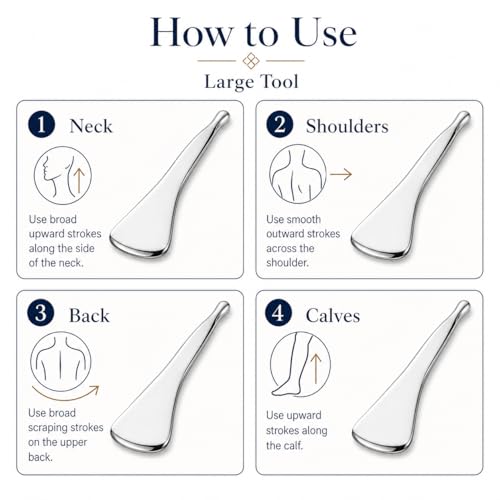 How to Use

Large Tool

1 Neck

Use broad upward strokes along the side of the neck.

2 Shoulders

Use smooth outward strokes across the shoulder.

3 Back

Use broad scraping strokes on the upper back.

4 Calves

Use upward strokes along the calf.