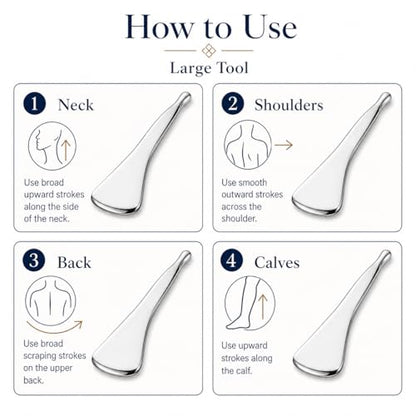 How to Use

Large Tool

1 Neck

Use broad upward strokes along the side of the neck.

2 Shoulders

Use smooth outward strokes across the shoulder.

3 Back

Use broad scraping strokes on the upper back.

4 Calves

Use upward strokes along the calf.