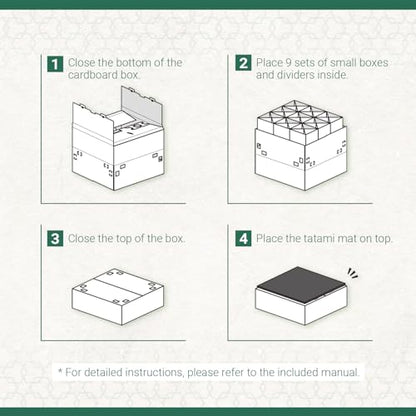 1 Close the bottom of the cardboard box.

2 Place 9 sets of small boxes and dividers inside.

3 Close the top of the box.

4 Place the tatami mat on top.

* For detailed instructions, please refer to the included manual.