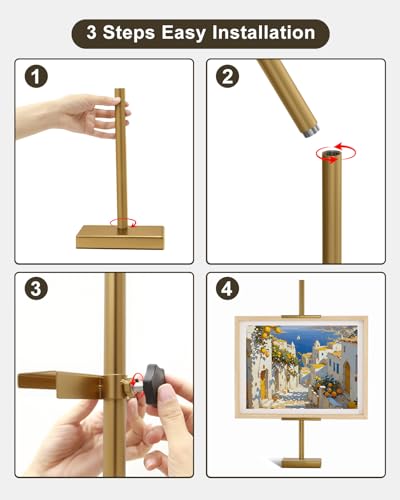 3 Steps Easy Installation

1

2

3

4