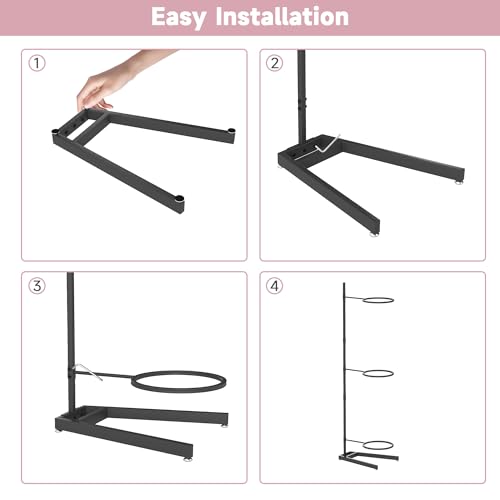 Easy Installation

①

②

③

④