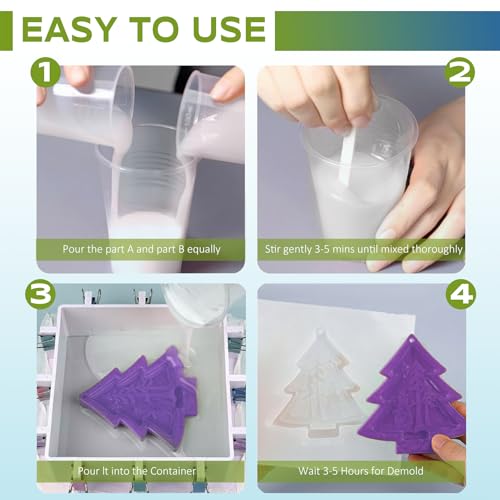 EASY TO USE

1

Pour the part A and part B equally

2

Stir gently 3-5 mins until mixed thoroughly

3

Pour It into the Container

4

Wait 3-5 Hours for Demold