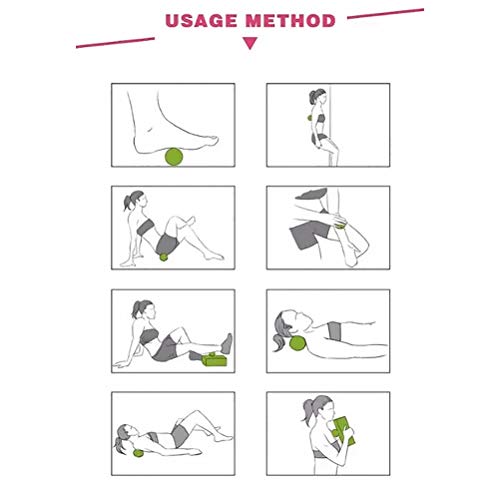 USAGE METHOD