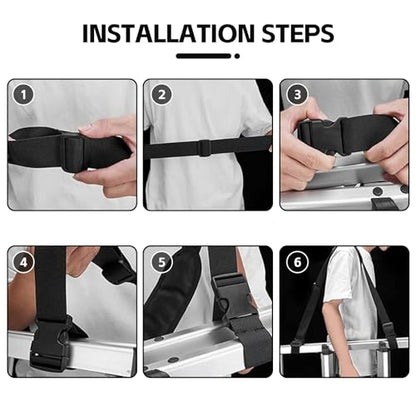 INSTALLATION STEPS

1

2

3

4

5

6