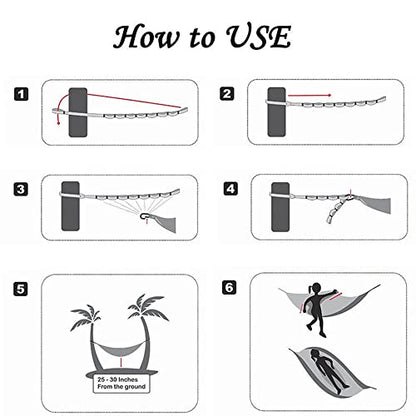 How to USE

1

2

3

4

5

25 - 30 Inches
From the ground

6