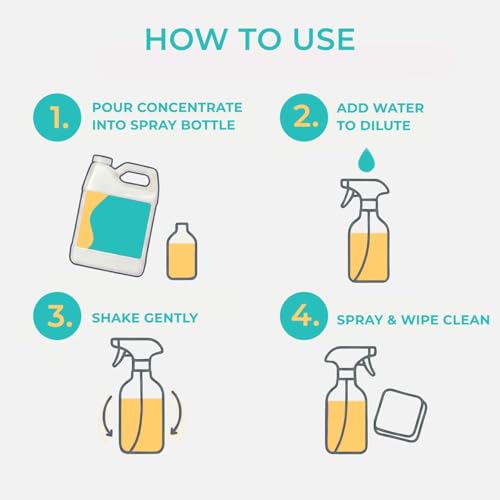 HOW TO USE

1. POUR CONCENTRATE INTO SPRAY BOTTLE

2. ADD WATER TO DILUTE

3. SHAKE GENTLY

4. SPRAY & WIPE CLEAN