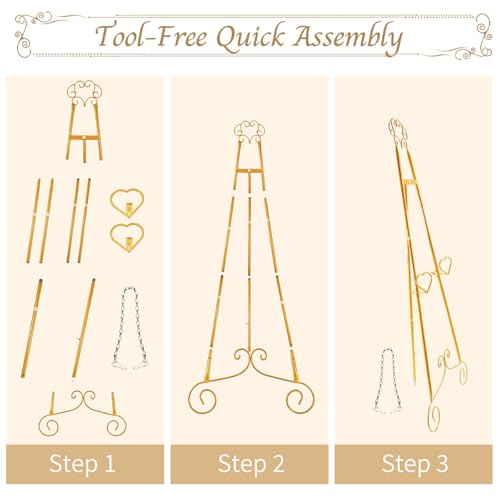 Tool-Free Quick Assembly

Step 1

Step 2

Step 3