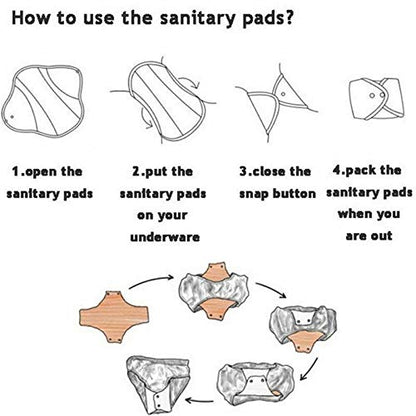 How to use the sanitary pads?

1.open the sanitary pads

2.put the sanitary pads on your underware

3.close the snap button

4.pack the sanitary pads when you are out