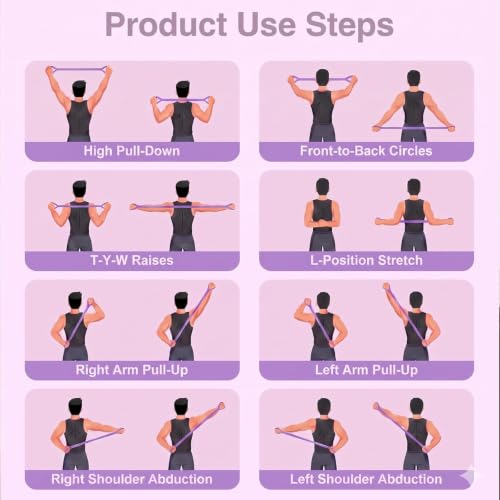 Product Use Steps

High Pull-Down

Front-to-Back Circles

T-Y-W Raises

L-Position Stretch

Right Arm Pull-Up

Left Arm Pull-Up

Right Shoulder Abduction

Left Shoulder Abduction