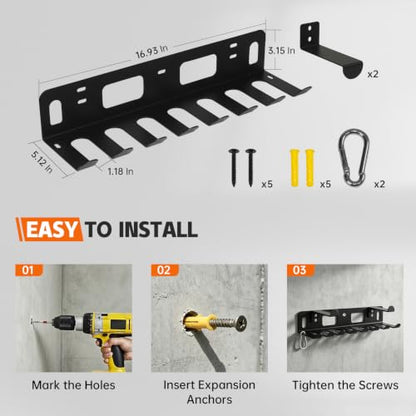 16.93 In

3.15 In

x2

5.12 In

1.18 In

x5

x5

x2

EASY TO INSTALL

01

Mark the Holes

02

Insert Expansion Anchors

03

Tighten the Screws