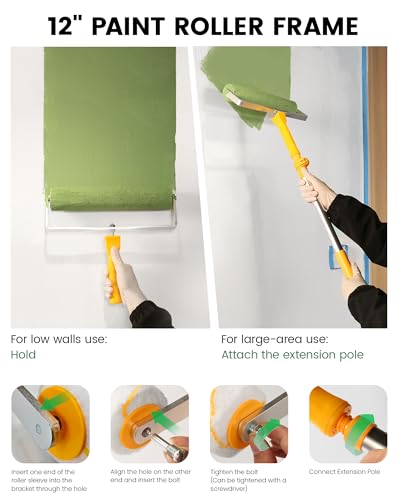 12" PAINT ROLLER FRAME

For low walls use:
Hold

For large-area use:
Attach the extension pole

Insert one end of the roller sleeve into the bracket through the hole

Align the hole on the other end and insert the bolt

Tighten the bolt (Can be tightened with a screwdriver)

Connect Extension Pole