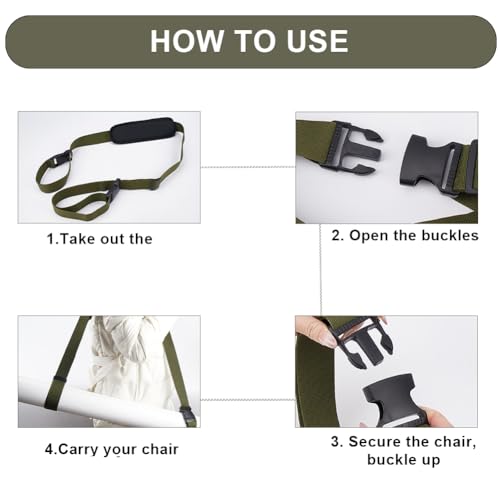 HOW TO USE

1.Take out the

2. Open the buckles

3. Secure the chair, buckle up

4.Carry your chair