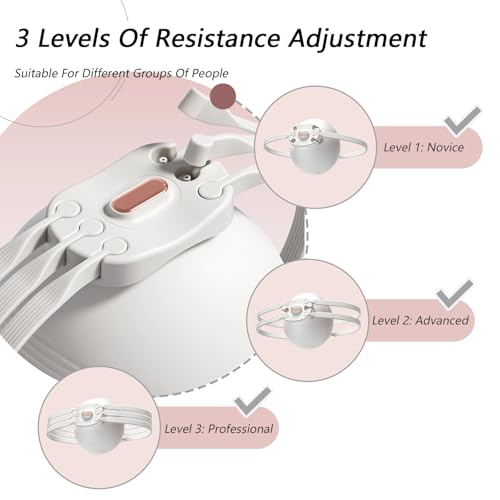 3 Levels Of Resistance Adjustment

Suitable For Different Groups Of People

Level 1: Novice

Level 2: Advanced

Level 3: Professional