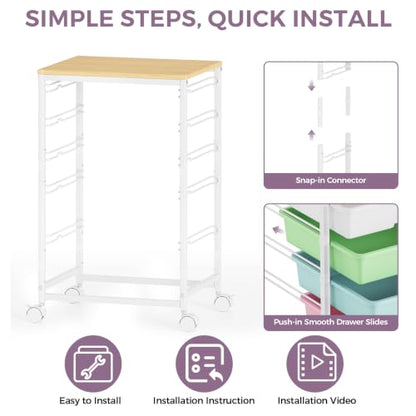 SIMPLE STEPS, QUICK INSTALL

Snap-in Connector

Push-in Smooth Drawer Slides

Easy to Install

Installation Instruction

Installation Video