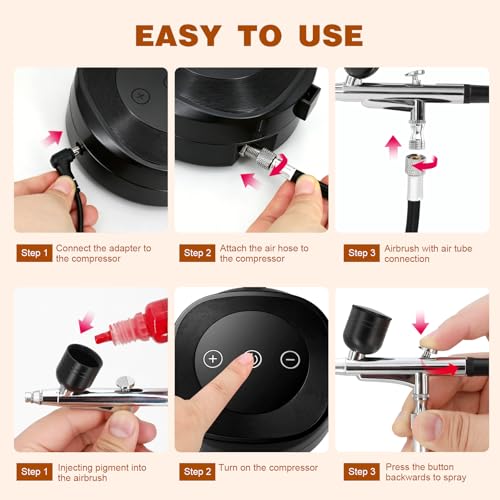 EASY TO USE

Step 1 Connect the adapter to the compressor

Step 2 Attach the air hose to the compressor

Step 3 Airbrush with air tube connection

Step 1 Injecting pigment into the airbrush

Step 2 Turn on the compressor

Step 3 Press the button backwards to spray