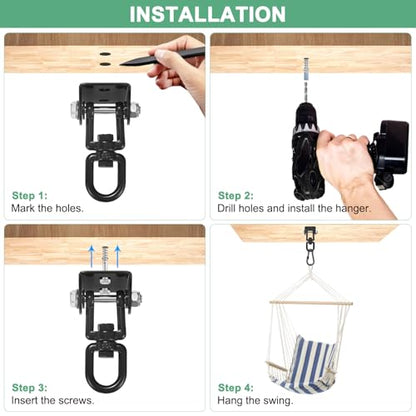 INSTALLATION

Step 1:
Mark the holes.

Step 2:
Drill holes and install the hanger.

Step 3:
Insert the screws.

Step 4:
Hang the swing.