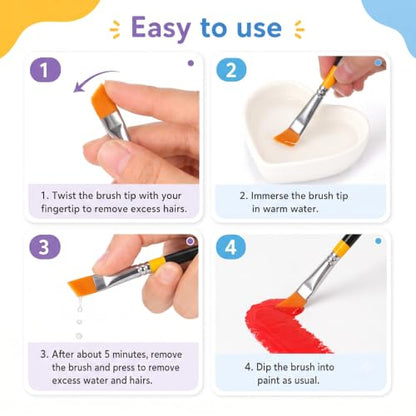 Easy to use

1

1. Twist the brush tip with your fingertip to remove excess hairs.

2

2. Immerse the brush tip in warm water.

3

3. After about 5 minutes, remove the brush and press to remove excess water and hairs.

4

4. Dip the brush into paint as usual.