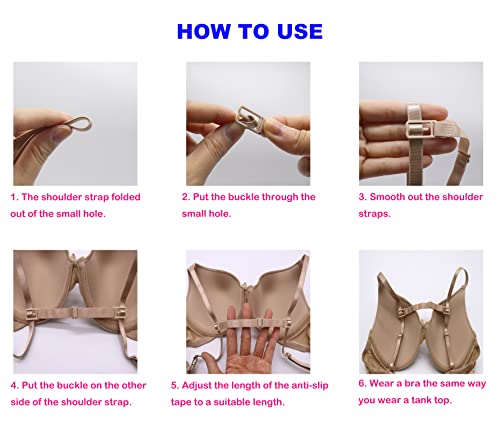 HOW TO USE

1. The shoulder strap folded out of the small hole.

2. Put the buckle through the small hole.

3. Smooth out the shoulder straps.

4. Put the buckle on the other side of the shoulder strap.

5. Adjust the length of the anti-slip tape to a suitable length.

6. Wear a bra the same way you wear a tank top.