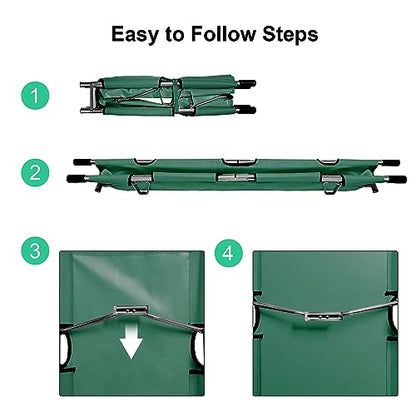 Easy to Follow Steps

1

2

3

4