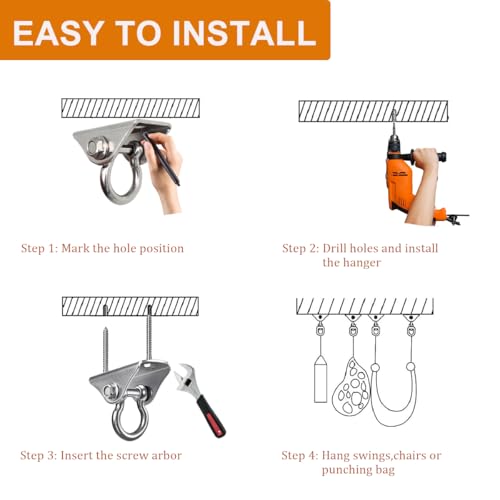 EASY TO INSTALL

Step 1: Mark the hole position

Step 2: Drill holes and install the hanger

Step 3: Insert the screw arbor

Step 4: Hang swings,chairs or punching bag