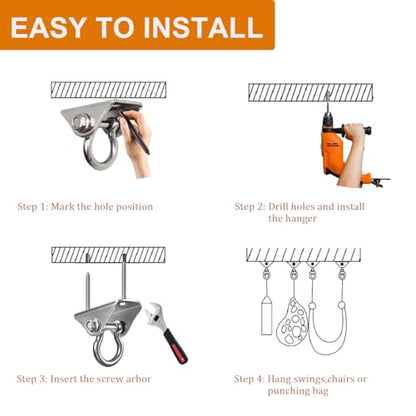 EASY TO INSTALL

Step 1: Mark the hole position

Step 2: Drill holes and install the hanger

Step 3: Insert the screw arbor

Step 4: Hang swings,chairs or punching bag