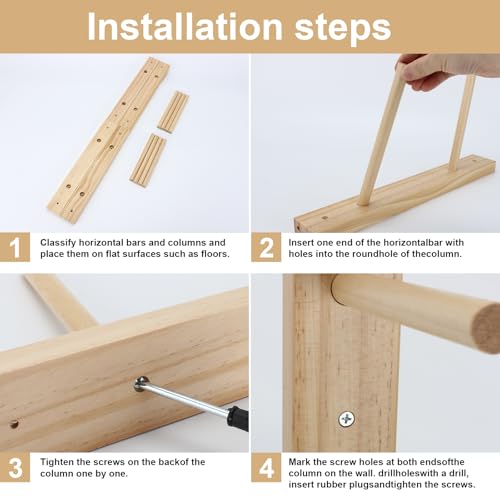 Installation steps

1 Classify horizontal bars and columns and place them on flat surfaces such as floors.

2 Insert one end of the horizontalbar with holes into the roundhole of thecolumn.

3 Tighten the screws on the backof the column one by one.

4 Mark the screw holes at both endsofthe column on the wall. drillholeswith a drill, insert rubber plugsandtighten the screws.