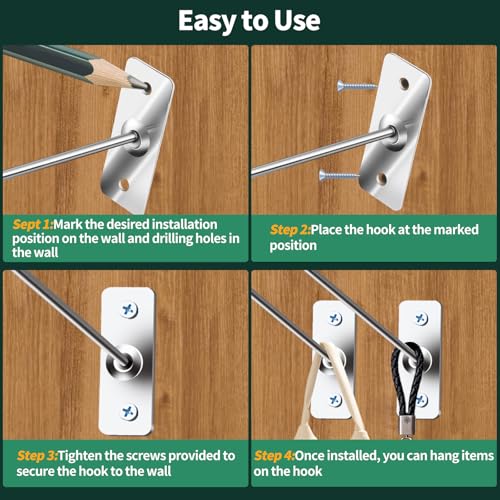 Easy to Use

Sept 1:Mark the desired installation position on the wall and drilling holes in the wall

Step 2:Place the hook at the marked position

Step 3:Tighten the screws provided to secure the hook to the wall

Step 4:Once installed, you can hang items on the hook