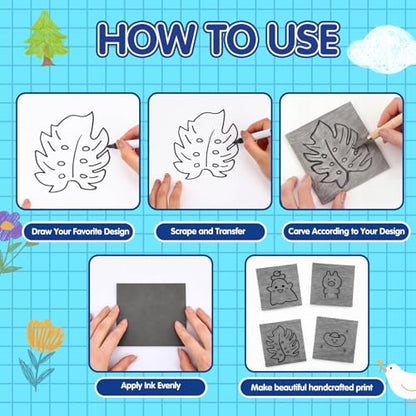 HOW TO USE

Draw Your Favorite Design

Scrape and Transfer

Carve According to Your Design

Apply Ink Evenly

Make beautiful handcrafted print