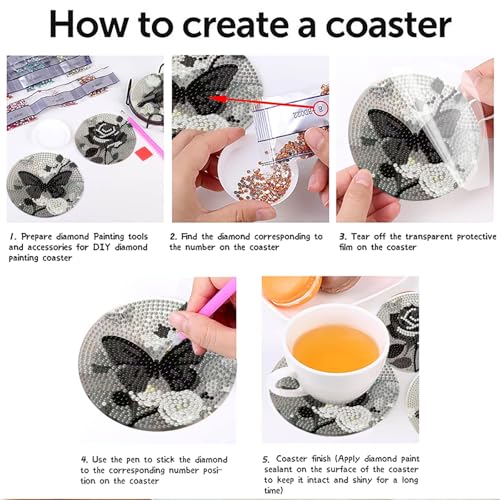 How to create a coaster

1. Prepare diamond Painting tools and accessories for DIY diamond painting coaster

2. Find the diamond corresponding to the number on the coaster

3. Tear off the transparent protective film on the coaster

4. Use the pen to stick the diamond to the corresponding number position on the coaster

5. Coaster finish (Apply diamond paint sealant on the surface of the coaster to keep it intact and shiny for a long time)