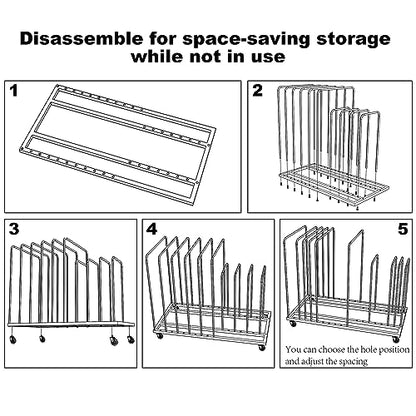 Disassemble for space-saving storage while not in use

1

2

3

4

5

You can choose the hole position and adjust the spacing