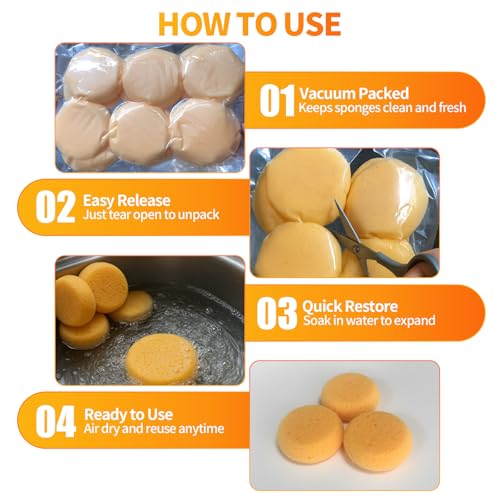 HOW TO USE

01 Vacuum Packed
Keeps sponges clean and fresh

02 Easy Release
Just tear open to unpack

03 Quick Restore
Soak in water to expand

04 Ready to Use
Air dry and reuse anytime