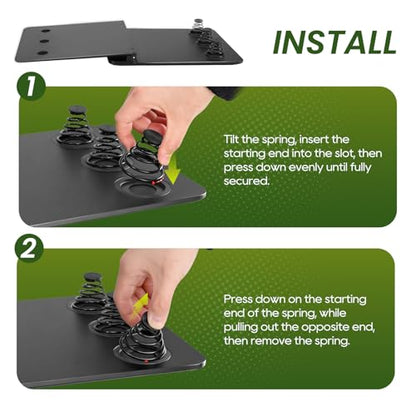 INSTALL

1

Tilt the spring, insert the starting end into the slot, then press down evenly until fully secured.

2

Press down on the starting end of the spring, while pulling out the opposite end, then remove the spring.