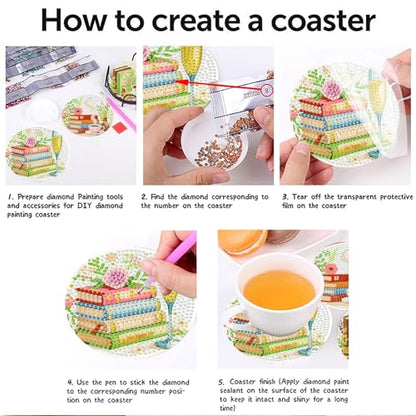 How to create a coaster

1. Prepare diamond Painting tools and accessories for DIY diamond painting coaster

2. Find the diamond corresponding to the number on the coaster

3. Tear off the transparent protective film on the coaster

4. Use the pen to stick the diamond to the corresponding number position on the coaster

5. Coaster finish (Apply diamond paint sealant on the surface of the coaster to keep it intact and shiny for a long time)