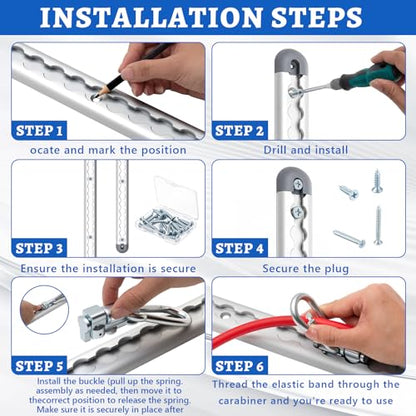 INSTALLATION STEPS

STEP 1
ocate and mark the position

STEP 2
Drill and install

STEP 3
Ensure the installation is secure

STEP 4
Secure the plug

STEP 5
Install the buckle (pull up the spring. assembly as needed, then move it to thecorrect position to release the spring. Make sure it is securely in place after

STEP 6
Thread the elastic band through the carabiner and you're ready to use