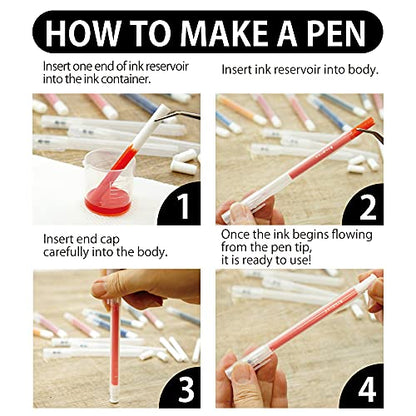 HOW TO MAKE A PEN

Insert one end of ink reservoir into the ink container.

1

Insert ink reservoir into body.

2

Insert end cap carefully into the body.

3

Once the ink begins flowing from the pen tip, it is ready to use!

4