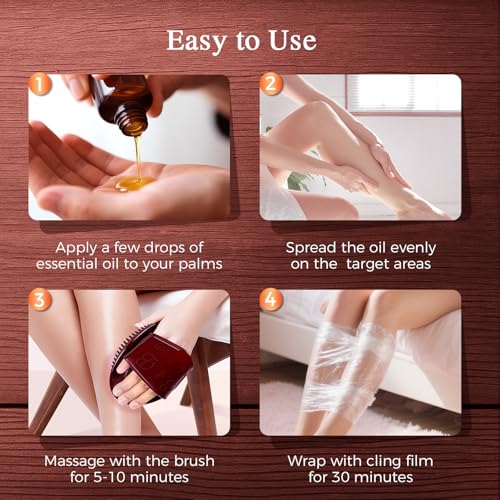 Easy to Use

1

Apply a few drops of essential oil to your palms

2

Spread the oil evenly on the target areas

3

Massage with the brush for 5-10 minutes

4

Wrap with cling film for 30 minutes