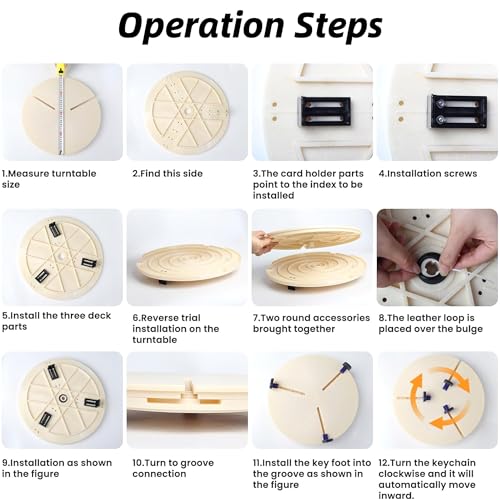 Operation Steps

1.Measure turntable size

2.Find this side

3.The card holder parts point to the index to be installed

4.Installation screws

5.Install the three deck parts

6.Reverse trial installation on the turntable

7.Two round accessories brought together

8.The leather loop is placed over the bulge

9.Installation as shown in the figure

10.Turn to groove connection

11.Install the key foot into the groove as shown in the figure

12.Turn the keychain clockwise and it will automatically move inward.